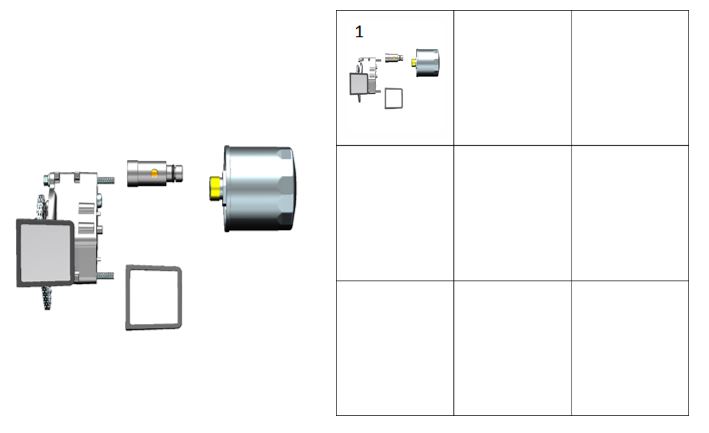 1