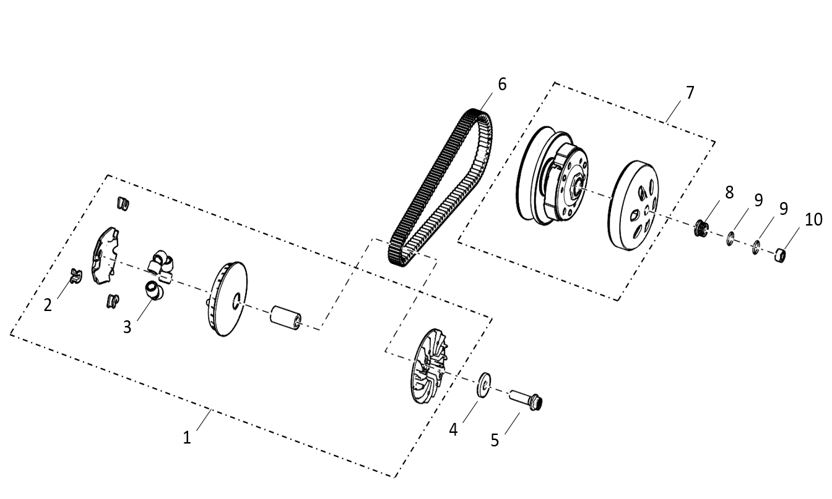 6
7
8
9
9
10
2
3
1
4
5