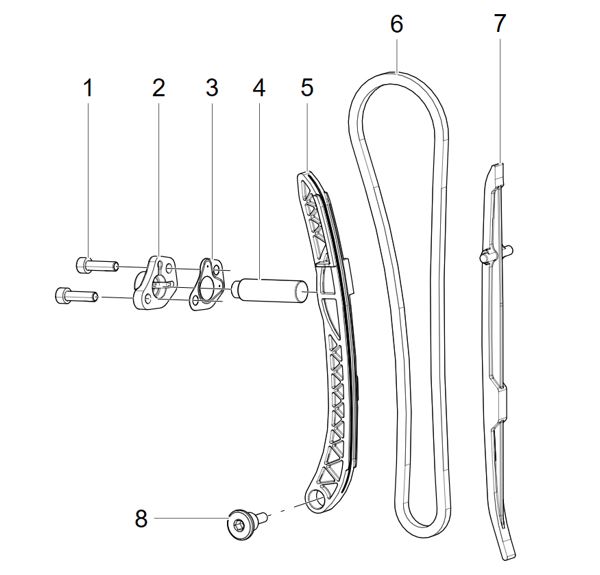 1
2
3
4
5
6
7
8