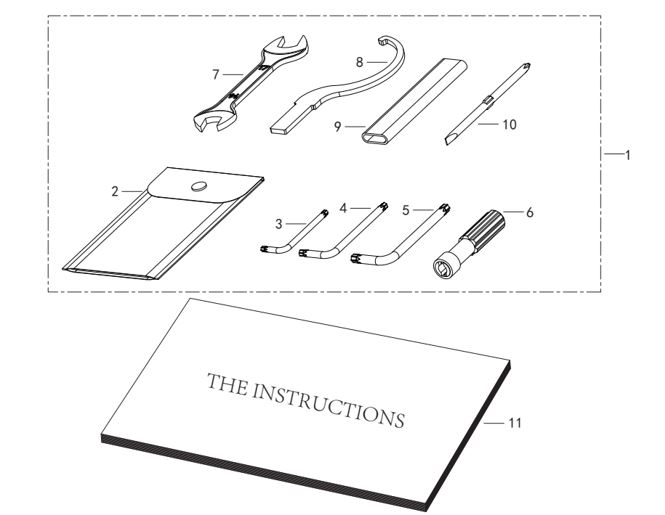 7
8
9
10
1
2
3
4
5
6
THE INSTRUCTIONS
11