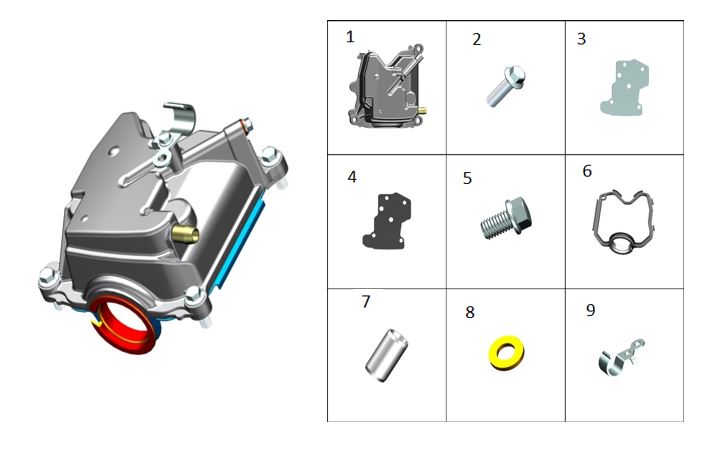 | 1 | 2 | 3 |
|---|---|---|
| 4 | 5 | 6 |
| 7 | 8 | 9 |