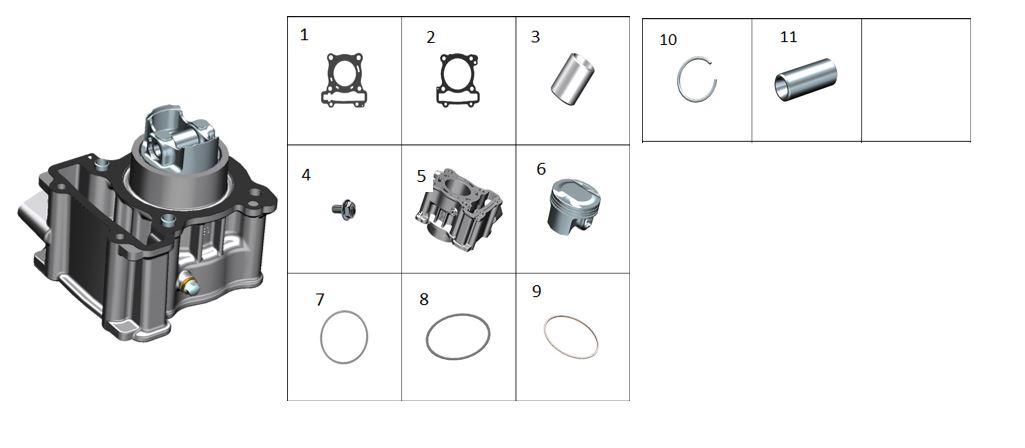 | 1 | 2 | 3 |
|---|---|---|
| 4 | 5 | 6 |
| 7 | 8 | 9 |

| 10 | 11 | |
|---|---|---|