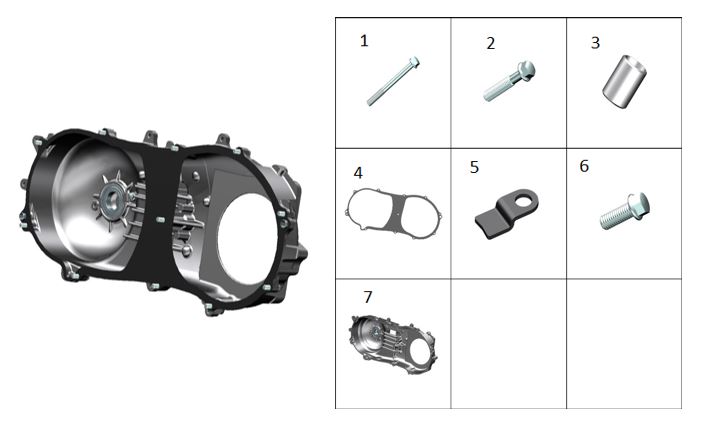 | 1 | 2 | 3 |
|---|---|---|
| 4 | 5 | 6 |
| 7 | | |