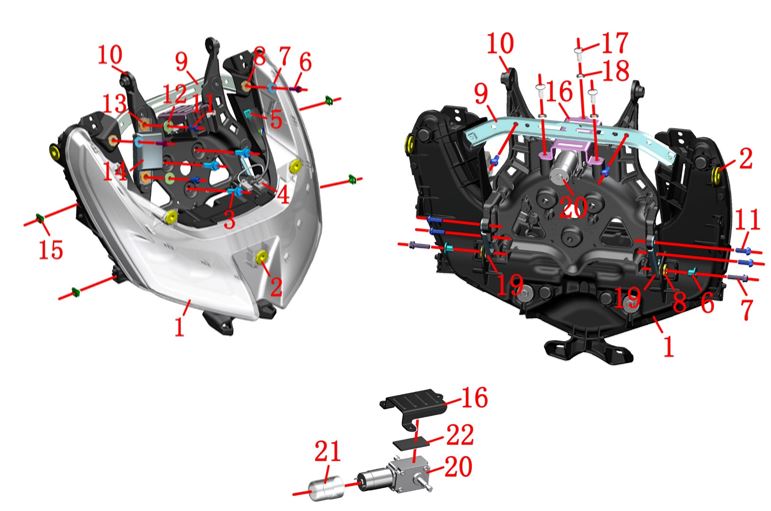 10
9
8
7
6
13
12
11
5
14
4
3
15
2
1
10
17
18
9
16
2
20
11
19
19
8
6
7
1
16
22
21
20