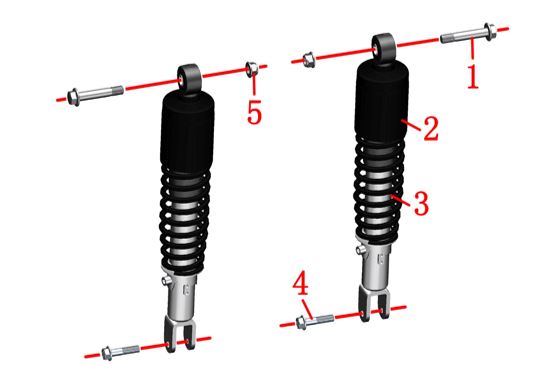 5
1
2
3
4