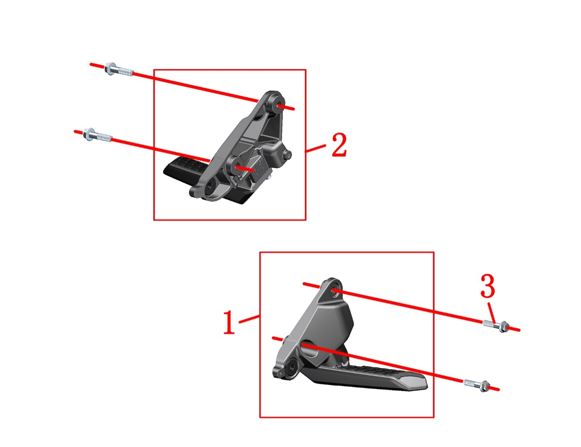 2
3
1