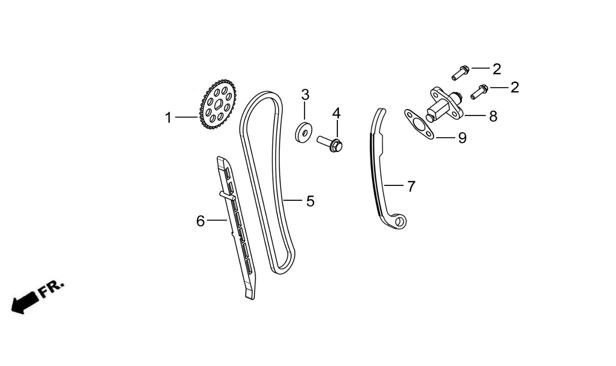 2
2
3
4
1
8
9
7
5
6
FR.