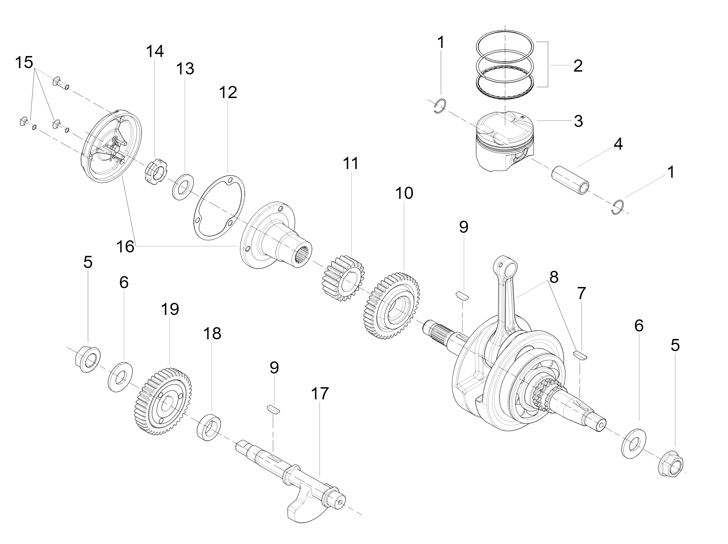 15
14
13
12
1
2
3
4
1
11
10
9
16
5
6
19
18
8
7
6
5
9
17