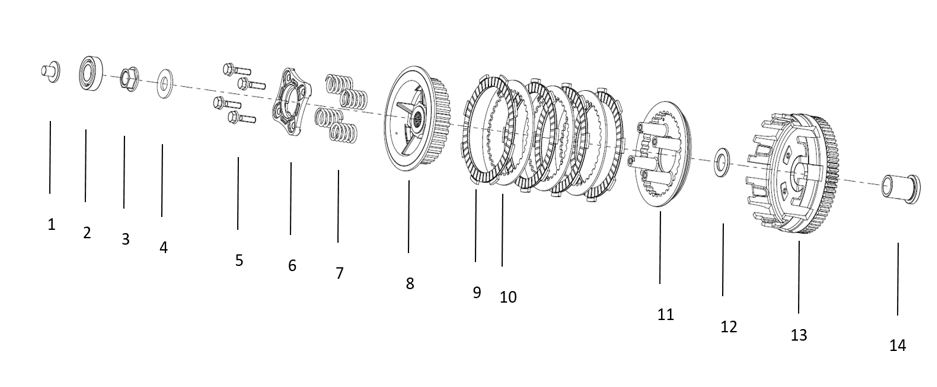 1 2 3 4 5 6 7 8 9 10 11 12 13 14