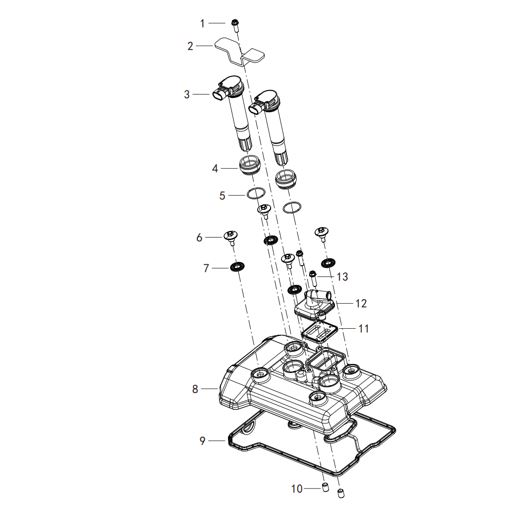 1
2
3
4
5
6
7
13
12
11
8
9
10