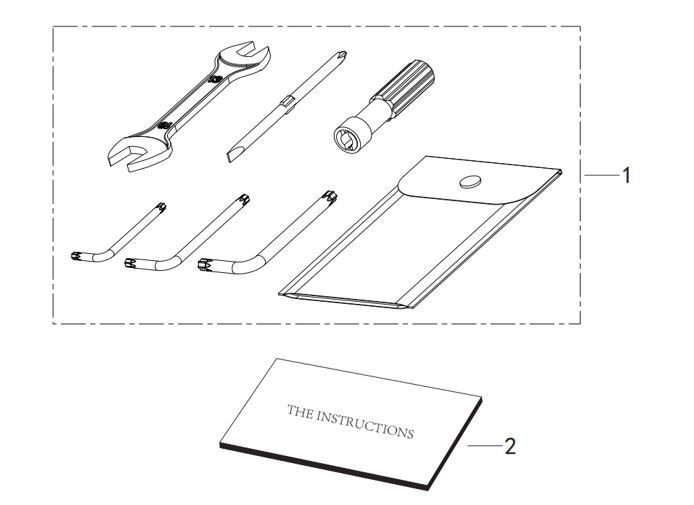 1

THE INSTRUCTIONS

2