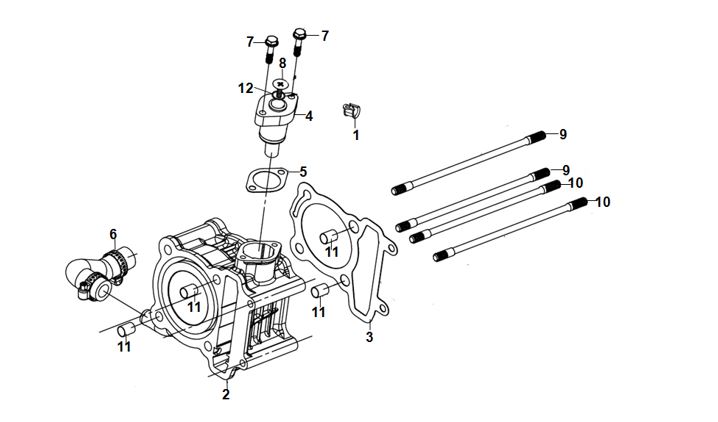 7
7
8
12
4
1
9
5
9
10
10
6
11
11
11
11
3
2