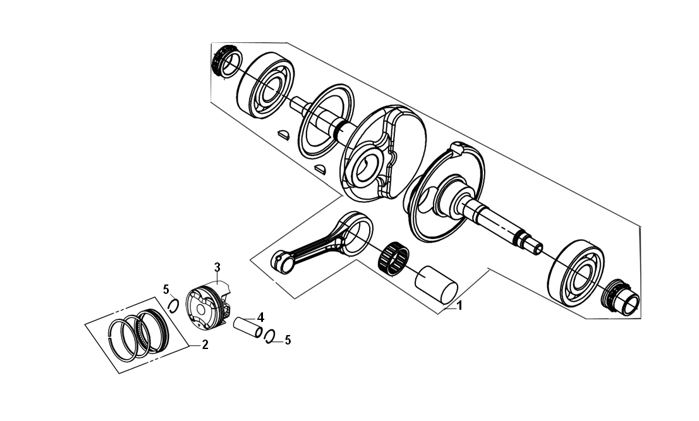 3
5
4
5
2
1