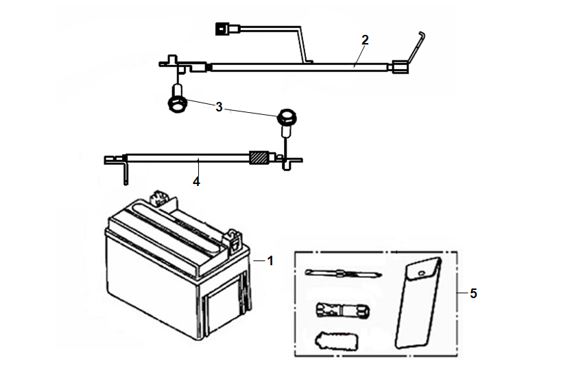 2
3
4
1
5