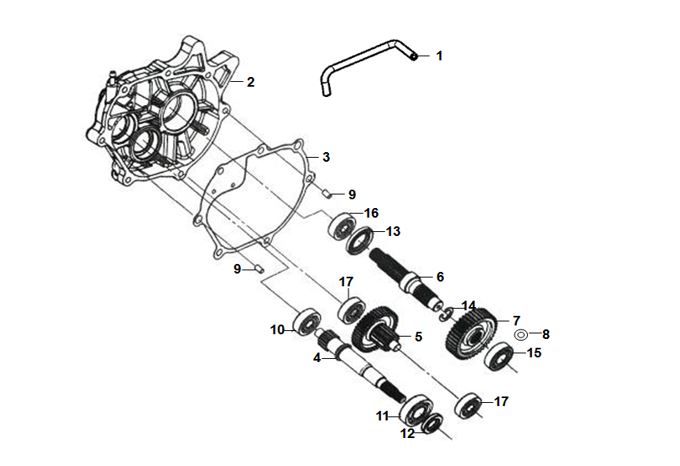 1
2
3
9
16
13
9
6
17
14
7
8
10
5
15
4
17
11
12