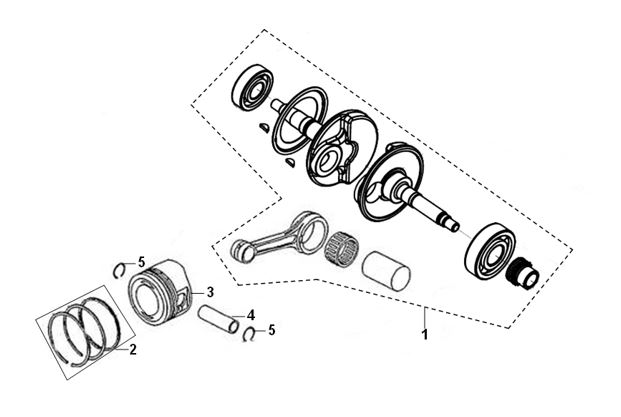 5
3
4
5
2
1