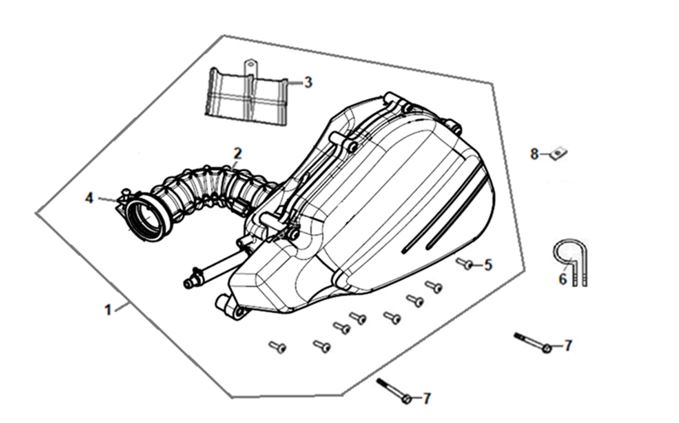 3
2
8
4
5
6
1
7
7