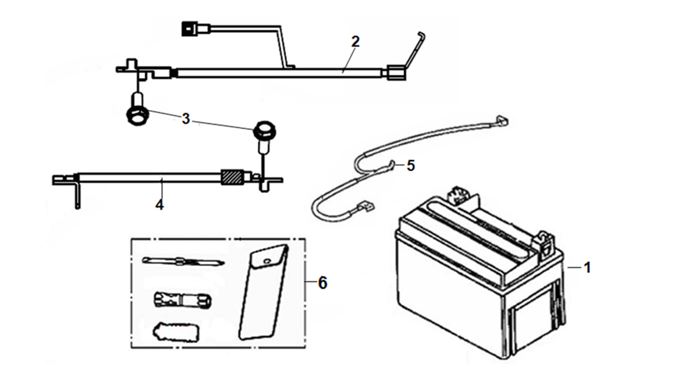 2
3
5
4
6
1