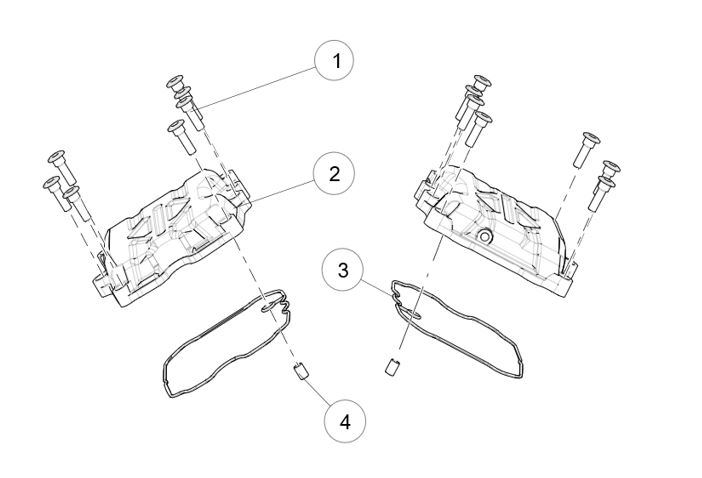 1
2
3
4