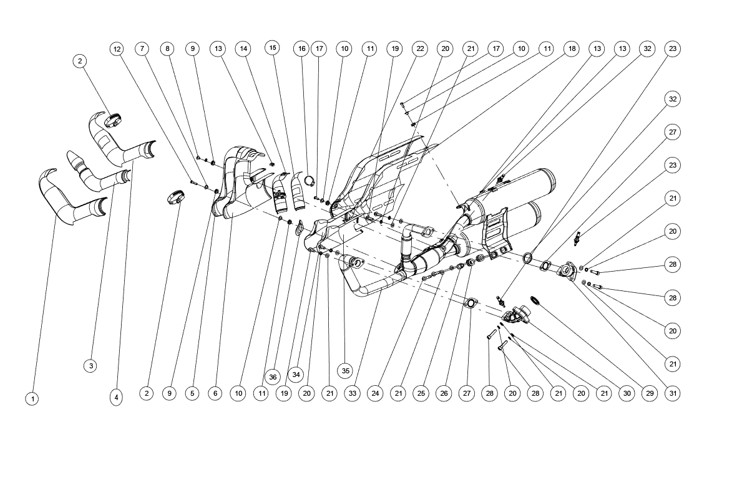 12 7 8 9 13 14 15 16 17 10 11 19 22 20 21 17 10 11 18 13 13 32 23

2

32

27

23

21

20

28

28

20

21

3

1 4 2 9 5 6 10 11 36 19 34 20 21 35 33 24 21 25 26 27 28 20 28 21 20 21 30 29 31