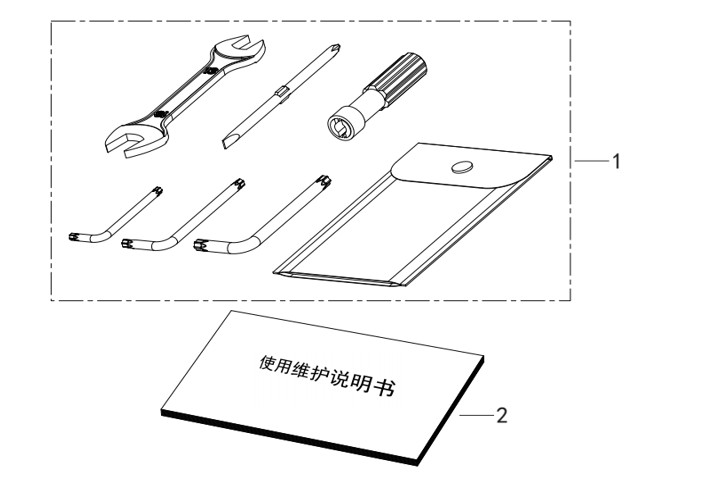 1

使用维护说明书

2