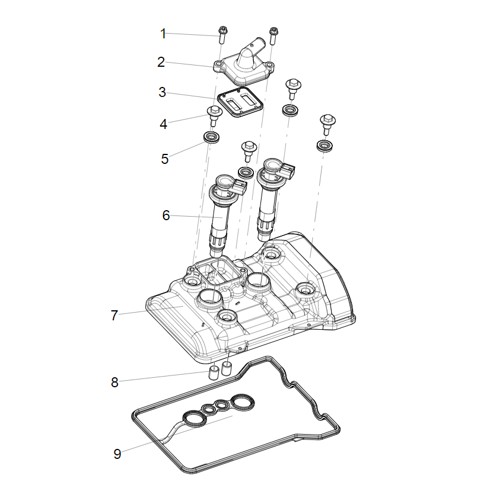 1
2
3
4
5
6
7
8
9