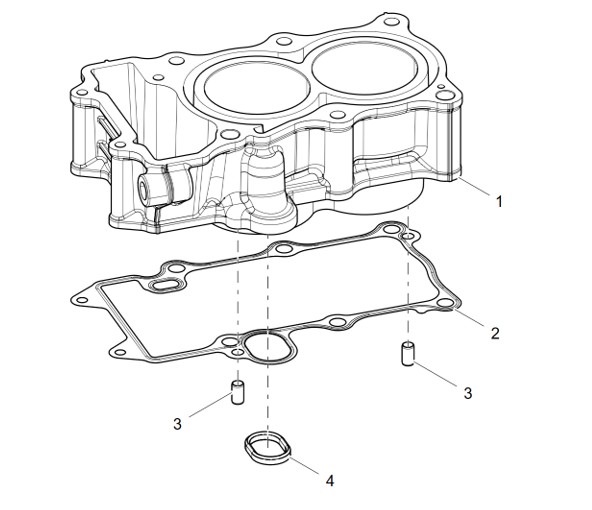 1
2
3
3
4