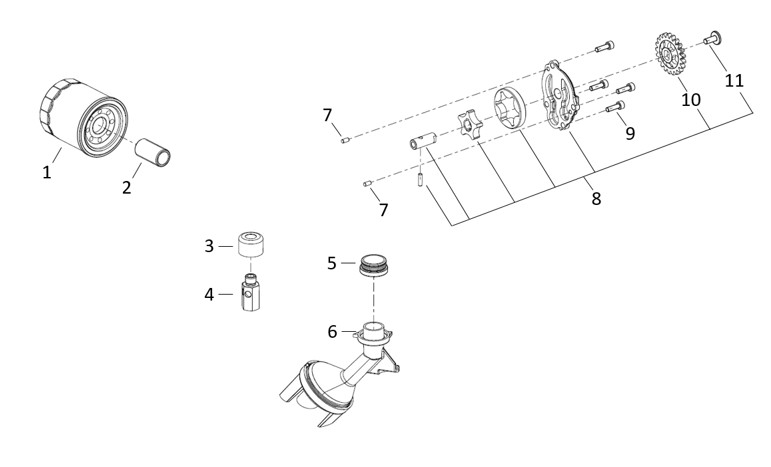 1
2
7
7
8
9
10
11
3
4
5
6