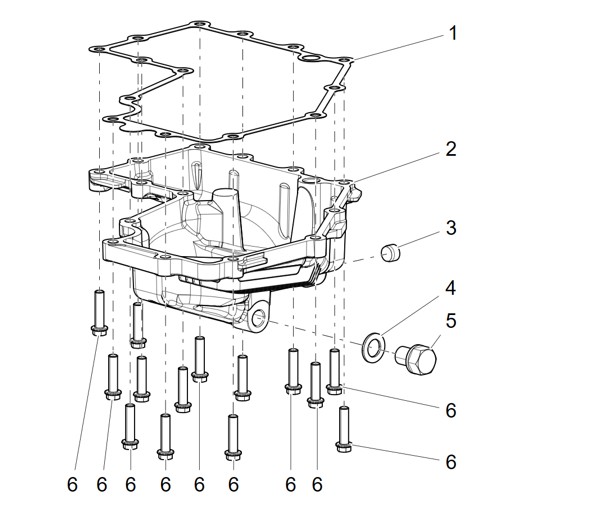 1
2
3
4
5
6
6
6 6 6 6 6 6 6 6