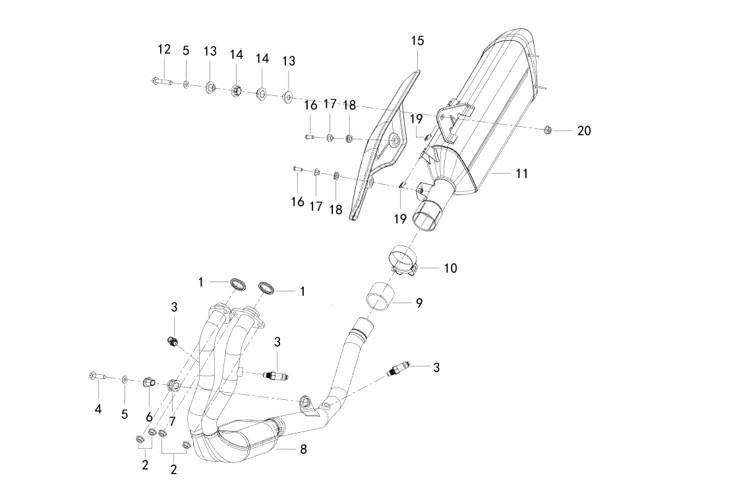 12 5 13 14 14 13
15
16 17 18
19
20
11
16 17 18
19
10
1 1
9
3
3
3
4 5 6 7
8
2 2