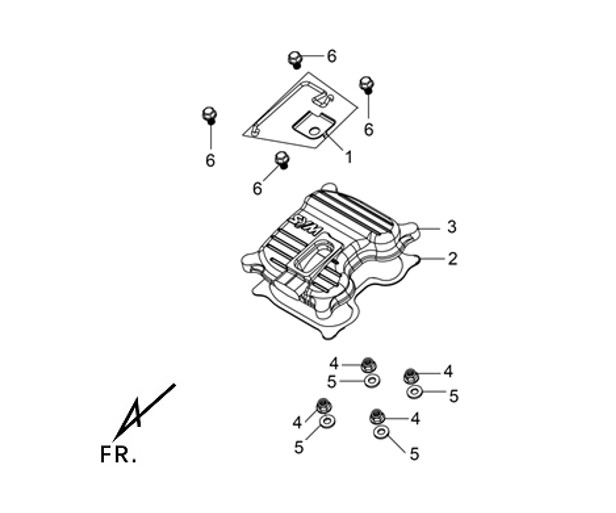 6
6
6
1
6
SYM
3
2
4
4
5
5
4
4
5
5
FR.