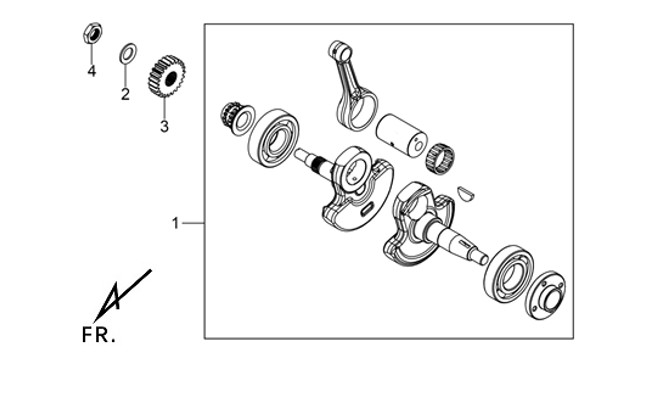 4
2
3
1
FR.