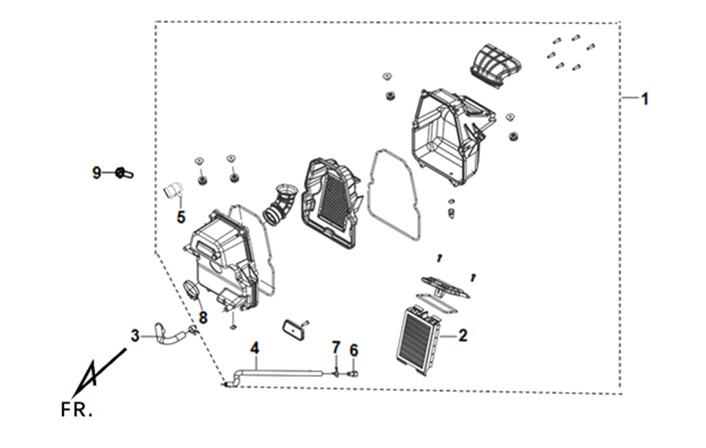 1
9
5
8
3
4
7
6
2
FR.