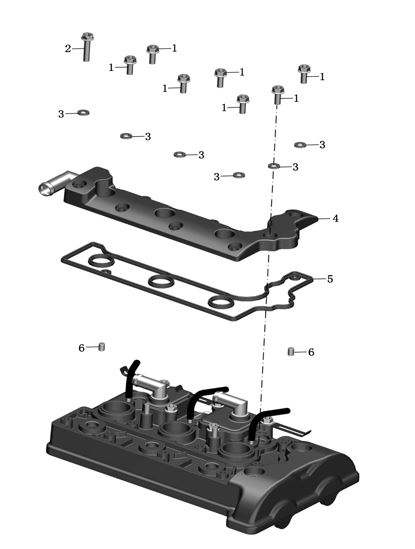 2
1
1
1
1
1
1
1
3
3
3
3
3
3
4
5
6
6