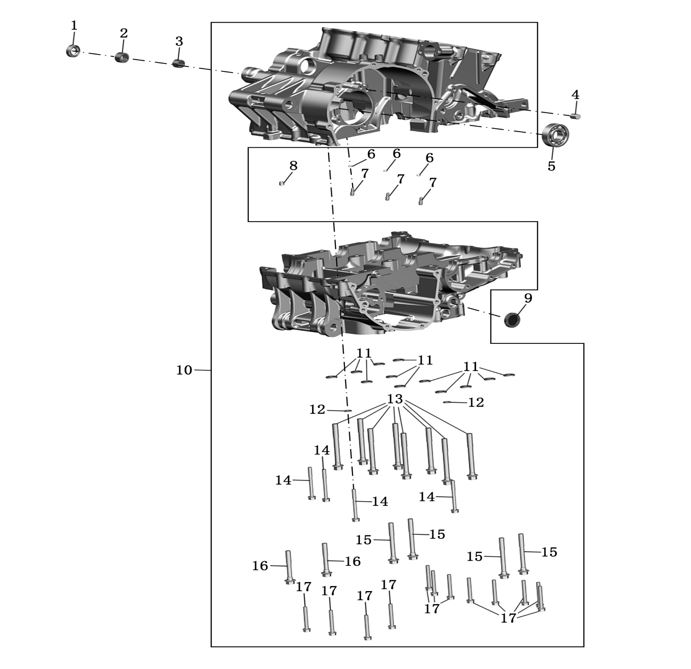 1
2
3
4
5
6
6
6
7
7
7
8
9
10
11
11
11
12
12
13
14
14
14
14
15
15
15
15
16
16
17
17
17
17
17
17