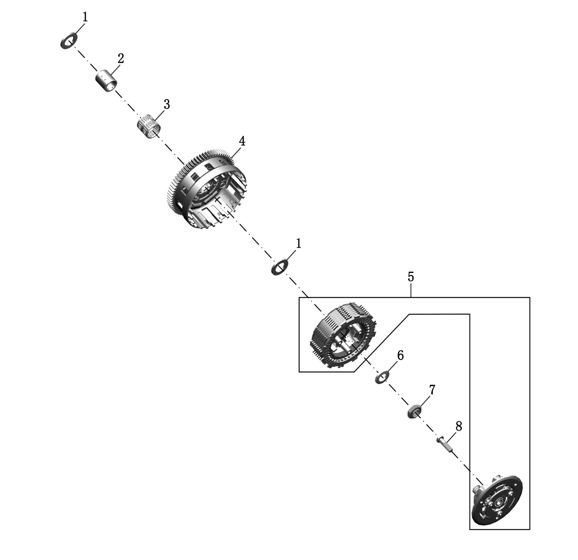 1
2
3
4
1
5
6
7
8