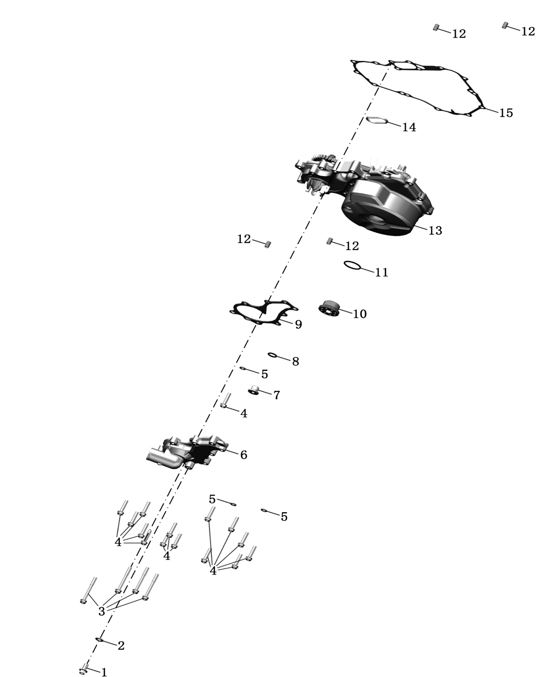 12
12
15
14
13
12
12
11
10
9
8
5
7
4
6
5
5
4
4
4
3
2
1