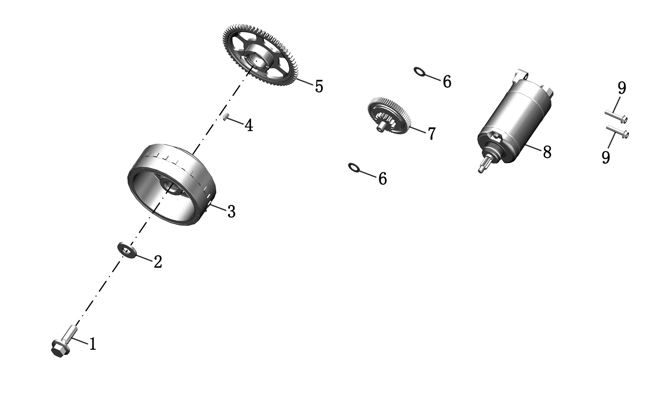 5
6
9
4
7
8
9
6
3
2
1