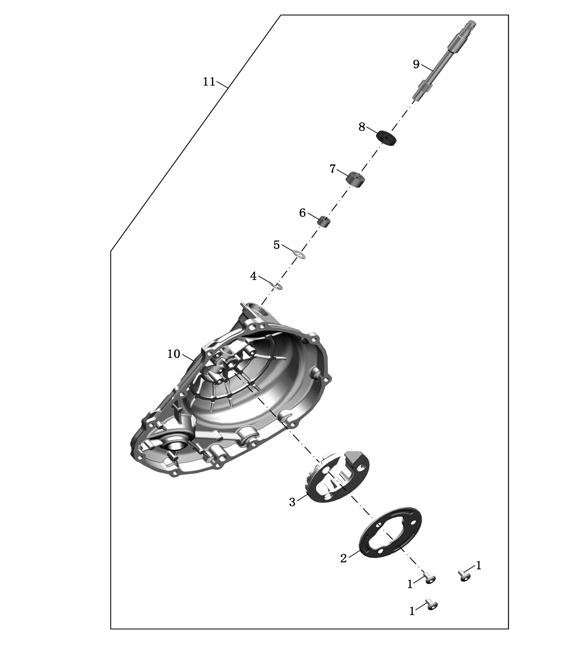 11
9
8
7
6
5
4
10
3
2
1
1
1