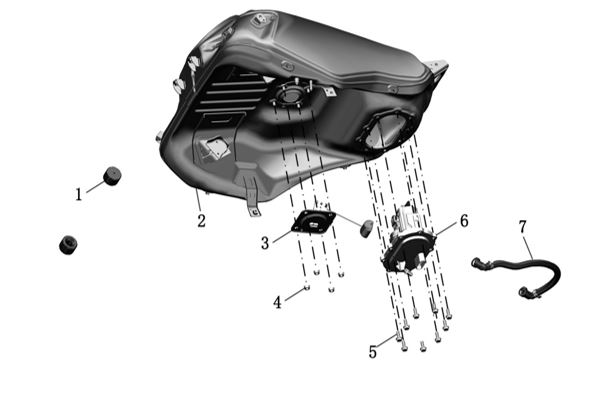 1
2
3
4
5
6
7