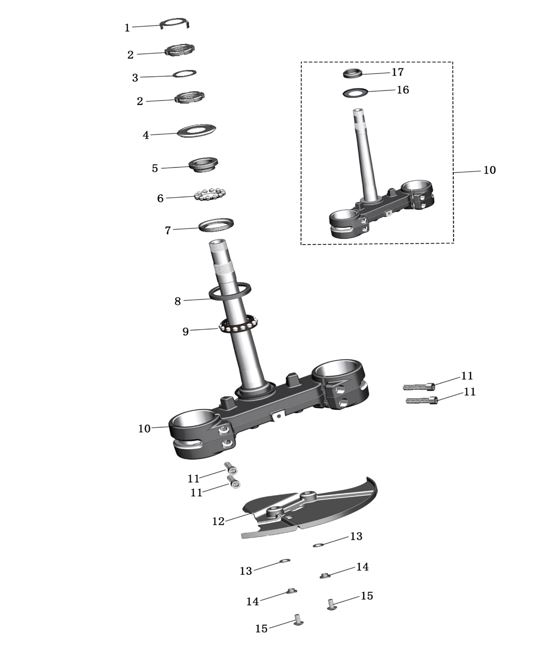 1
2
3
2
4
5
6
7
8
9
10
17
16
10
11
11
11
11
12
13
13
14
14
15
15