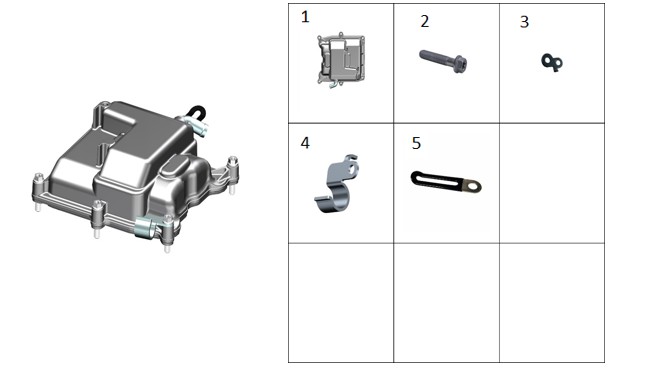 | 1 | 2 | 3 |
|---|---|---|
| 4 | 5 | |
| | | |