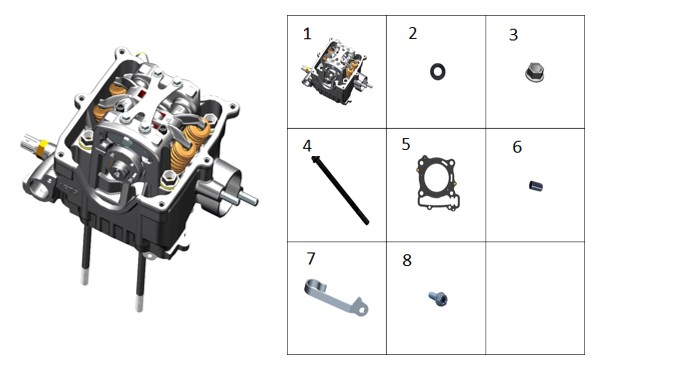 | 1 | 2 | 3 |
|---|---|---|
| 4 | 5 | 6 |
| 7 | 8 | |