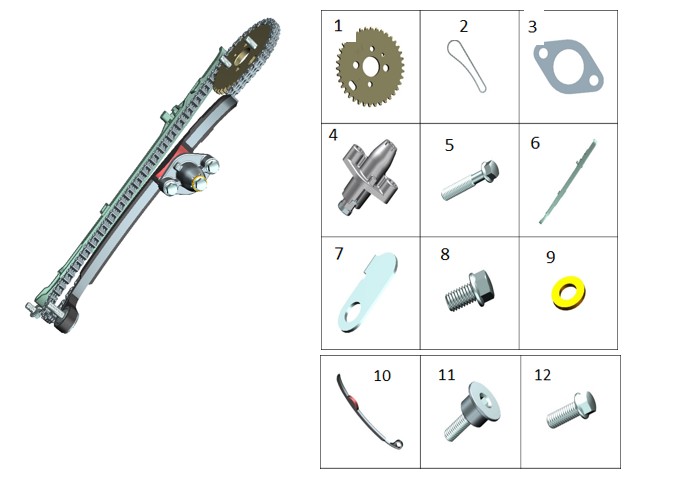 | 1 | 2 | 3 |
|---|---|---|
| 4 | 5 | 6 |
| 7 | 8 | 9 |

| 10 | 11 | 12 |
|---|---|---|