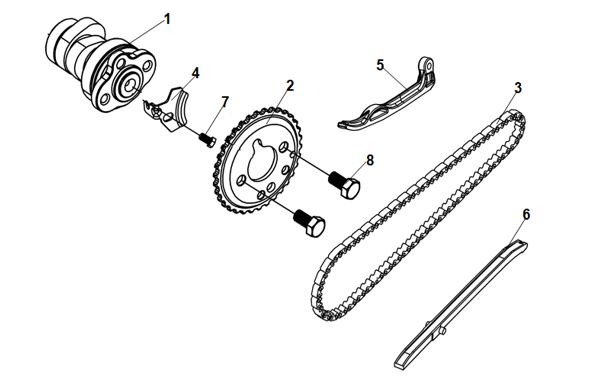 1
4
7
2
5
3
8
6