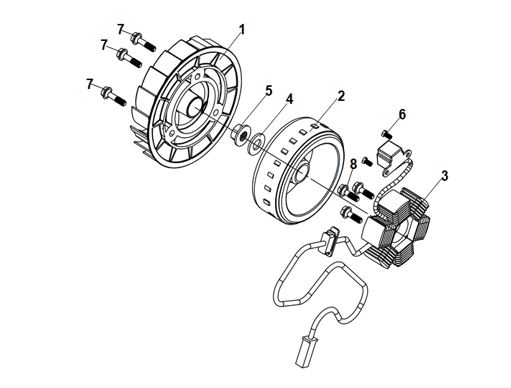 7
7
7
1
5
4
2
6
8
3