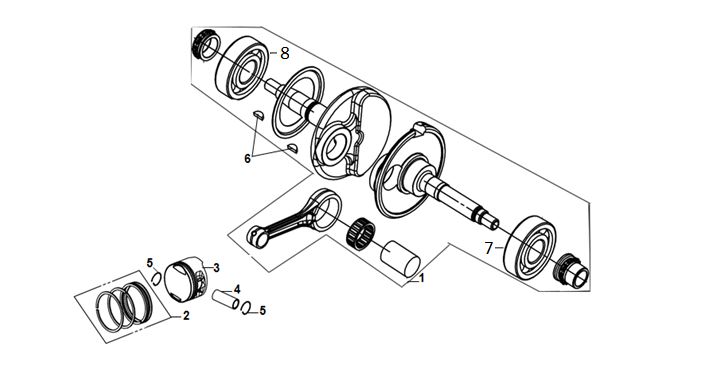 8
6
7
1
5
3
4
5
2