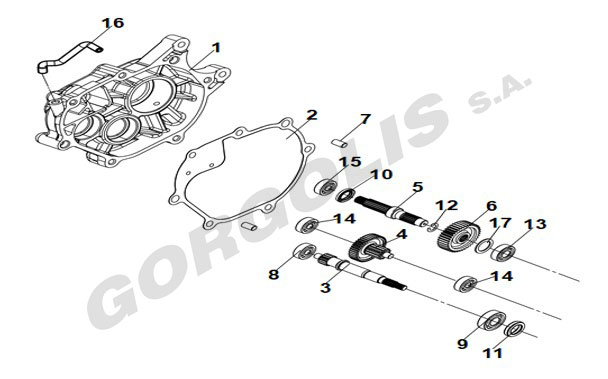 16
1
GORGOLIS S.A.
2
7
15
10
5
12
6
17
13
14
4
8
3
14
9
11