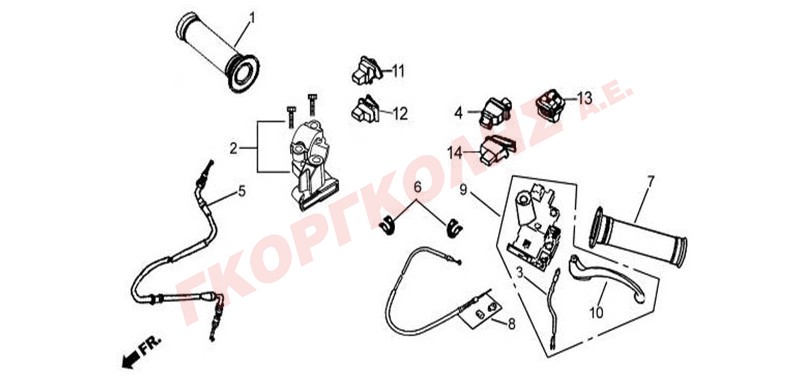 1
11
12
2
4
13
14
5
6
9
7
3
10
8
FR.
ΓΚΟΡΓΚΟΛΗΣ Α.Ε.