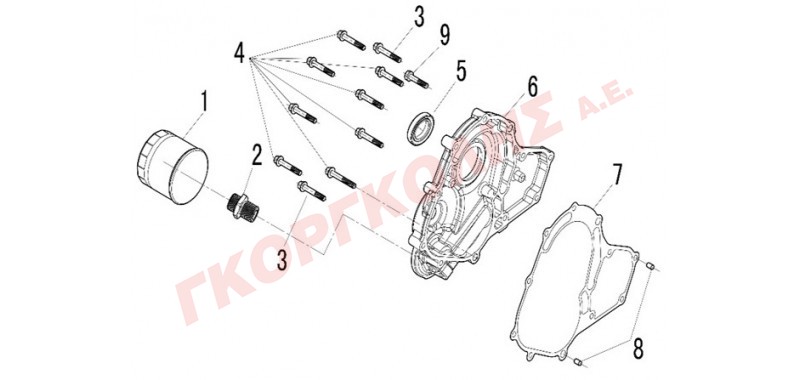 3
9
4
5
6
1
2
7
3
8
ΓΚΟΡΓΚΟΛΗΣ Α.Ε.